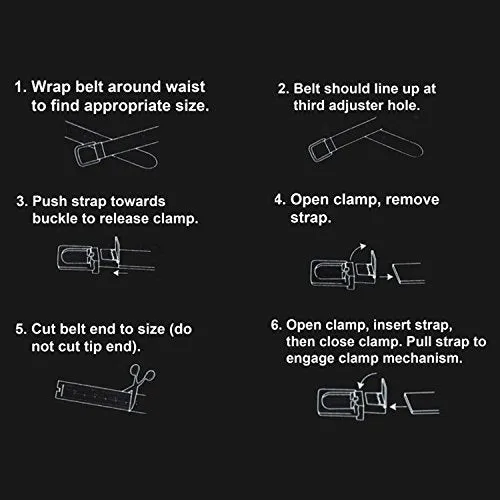 1. Wrap belt around waist to find appropriate size.

2. Belt should line up at third adjuster hole.

3. Push strap towards buckle to release clamp.

4. Open clamp, remove strap.

5. Cut belt end to size (do not cut tip end).

6. Open clamp, insert strap, then close clamp. Pull strap to engage clamp mechanism.